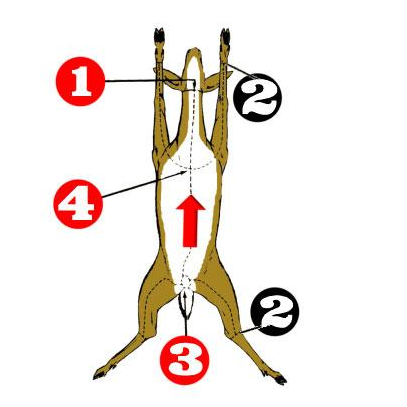 1
2
4
2
3